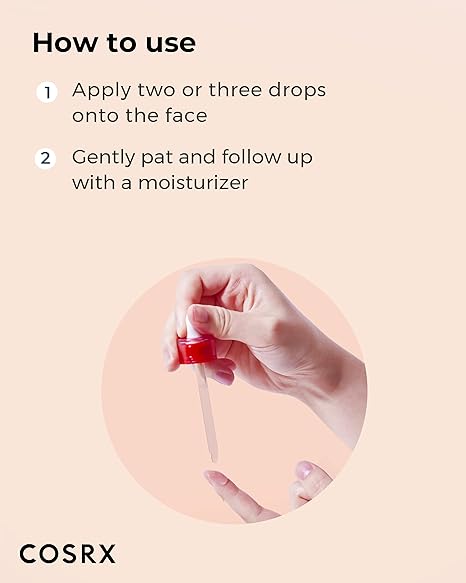 How to use

1 Apply two or three drops onto the face

2 Gently pat and follow up with a moisturizer

COSRX